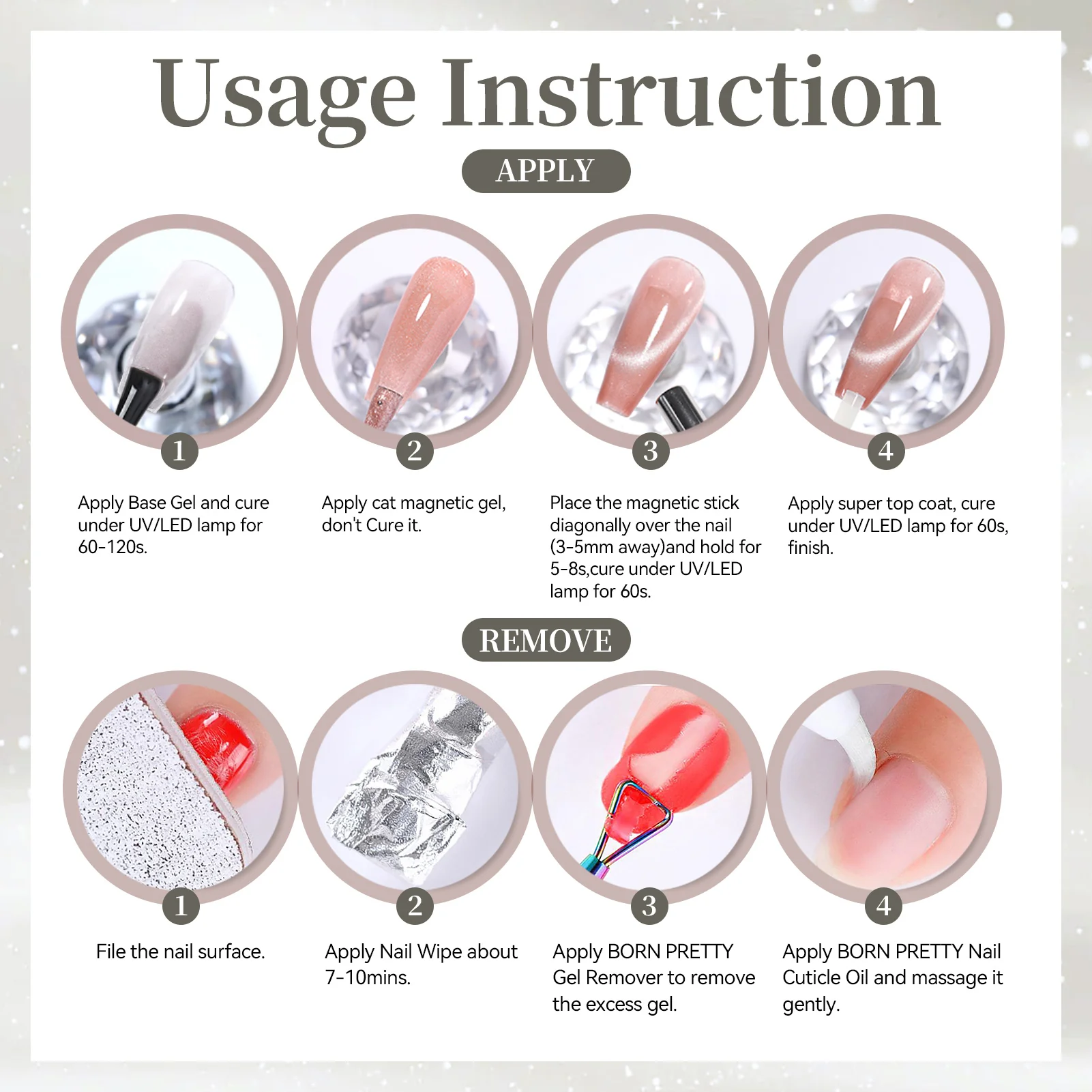 Usage Instruction

APPLY

1
Apply Base Gel and cure under UV/LED lamp for 60-120s.

2
Apply cat magnetic gel, don't Cure it.

3
Place the magnetic stick diagonally over the nail (3-5mm away)and hold for 5-8s,cure under UV/LED lamp for 60s.

4
Apply super top coat, cure under UV/LED lamp for 60s, finish.

REMOVE

1
File the nail surface.

2
Apply Nail Wipe about 7-10mins.

3
Apply BORN PRETTY Gel Remover to remove the excess gel.

4
Apply BORN PRETTY Nail Cuticle Oil and massage it gently.