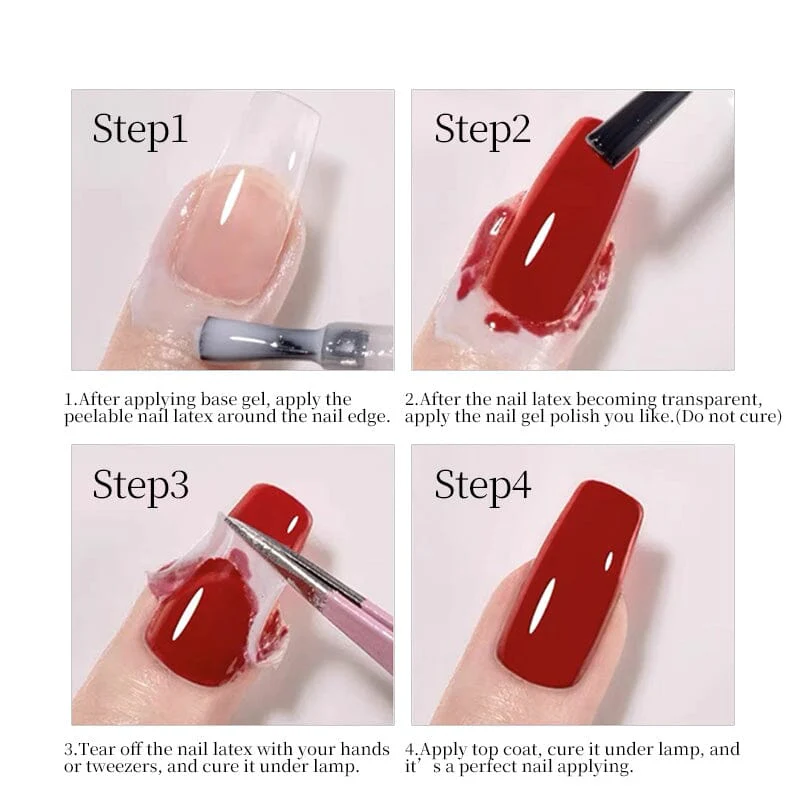 Step1

1.After applying base gel, apply the peelable nail latex around the nail edge.

Step2

2.After the nail latex becoming transparent, apply the nail gel polish you like.(Do not cure)

Step3

3.Tear off the nail latex with your hands or tweezers, and cure it under lamp.

Step4

4.Apply top coat, cure it under lamp, and it’s a perfect nail applying.