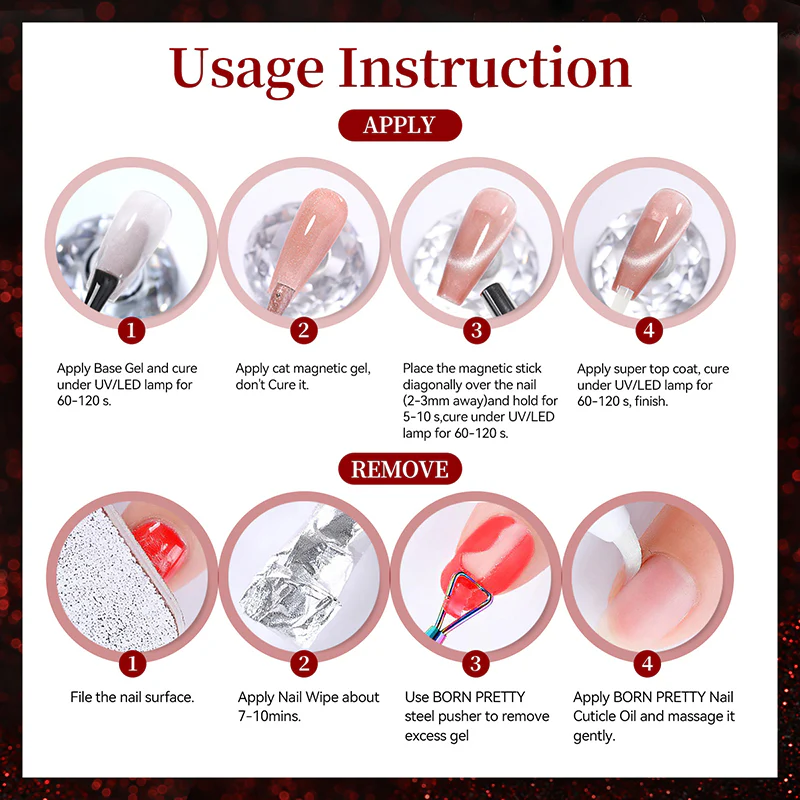 Usage Instruction

APPLY

1

Apply Base Gel and cure under UV/LED lamp for 60-120 s.

2

Apply cat magnetic gel, don't Cure it.

3

Place the magnetic stick diagonally over the nail (2-3mm away)and hold for 5-10 s,cure under UV/LED lamp for 60-120 s.

4

Apply super top coat, cure under UV/LED lamp for 60-120 s, finish.

REMOVE

1

File the nail surface.

2

Apply Nail Wipe about 7-10mins.

3

Use BORN PRETTY steel pusher to remove excess gel

4

Apply BORN PRETTY Nail Cuticle Oil and massage it gently.