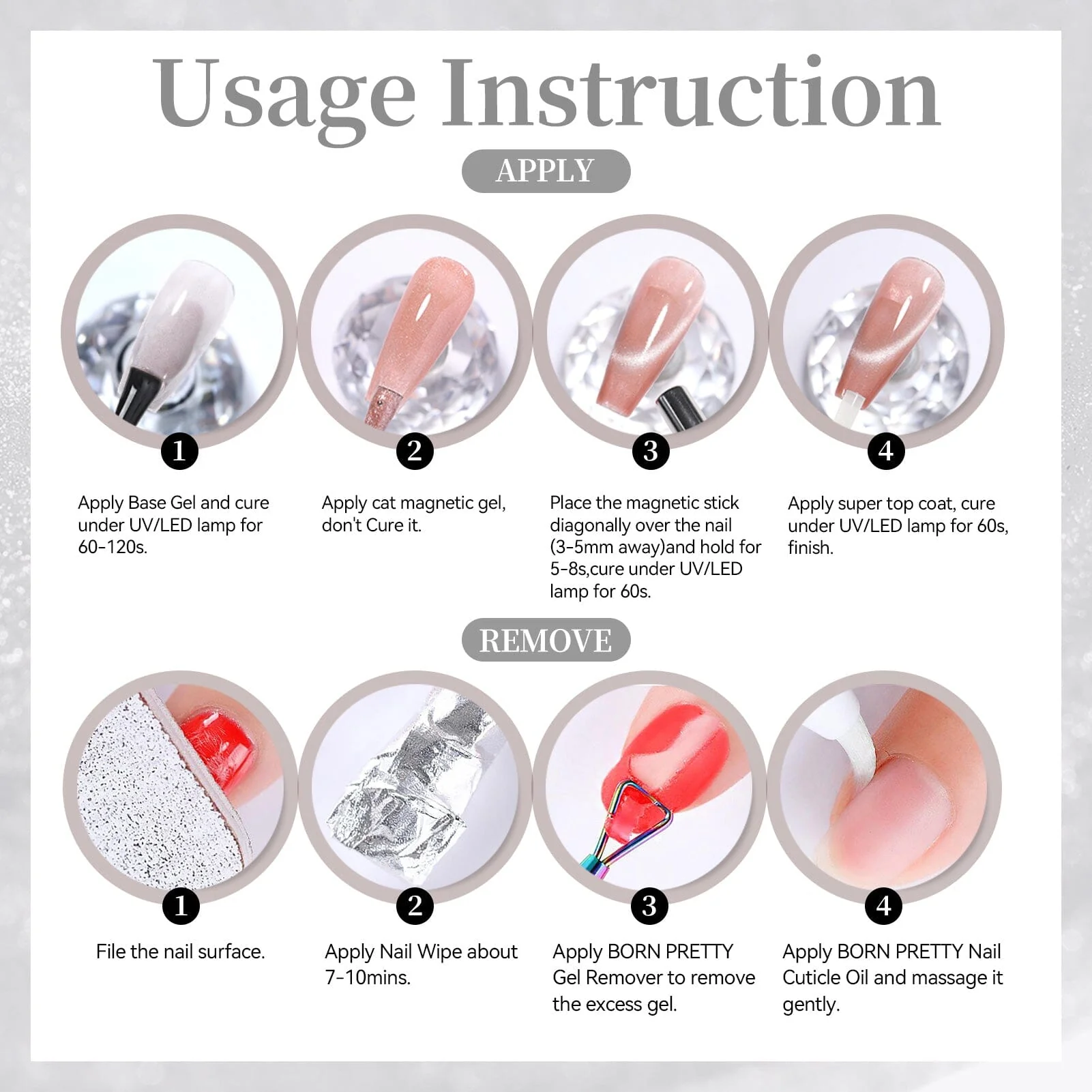 Usage Instruction

APPLY

1
Apply Base Gel and cure under UV/LED lamp for 60-120s.

2
Apply cat magnetic gel, don't Cure it.

3
Place the magnetic stick diagonally over the nail (3-5mm away)and hold for 5-8s,cure under UV/LED lamp for 60s.

4
Apply super top coat, cure under UV/LED lamp for 60s, finish.

REMOVE

1
File the nail surface.

2
Apply Nail Wipe about 7-10mins.

3
Apply BORN PRETTY Gel Remover to remove the excess gel.

4
Apply BORN PRETTY Nail Cuticle Oil and massage it gently.